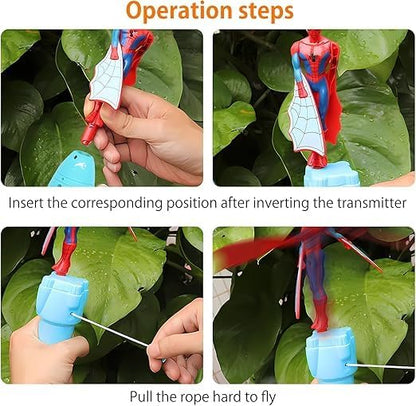 Operation steps

Insert the corresponding position after inverting the transmitter

Pull the rope hard to fly