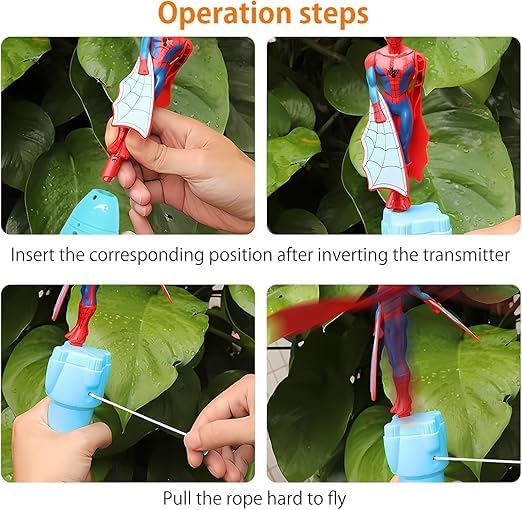 Operation steps

Insert the corresponding position after inverting the transmitter

Pull the rope hard to fly